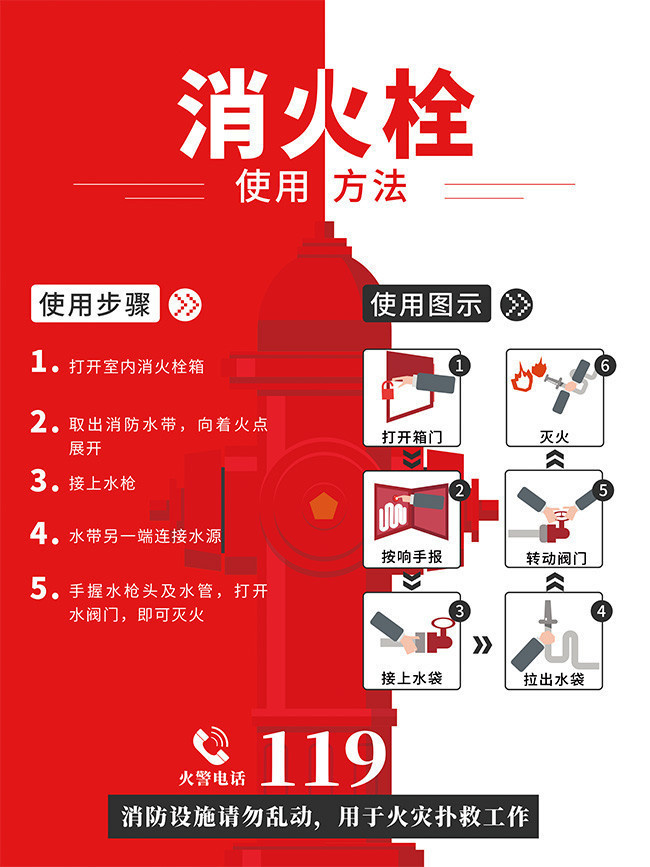 消火栓

使用 方法

使用步骤

1. 打开室内消火栓箱

2. 取出消防水带，向着火点展开

3. 接上水枪

4. 水带另一端连接水源

5. 手握水枪头及水管，打开水阀门，即可灭火

使用图示

1 打开箱门

2 按响手报

3 接上水袋

4 拉出水袋

5 转动阀门

6 灭火

火警电话 119

消防设施请勿乱动，用于火灾扑救工作