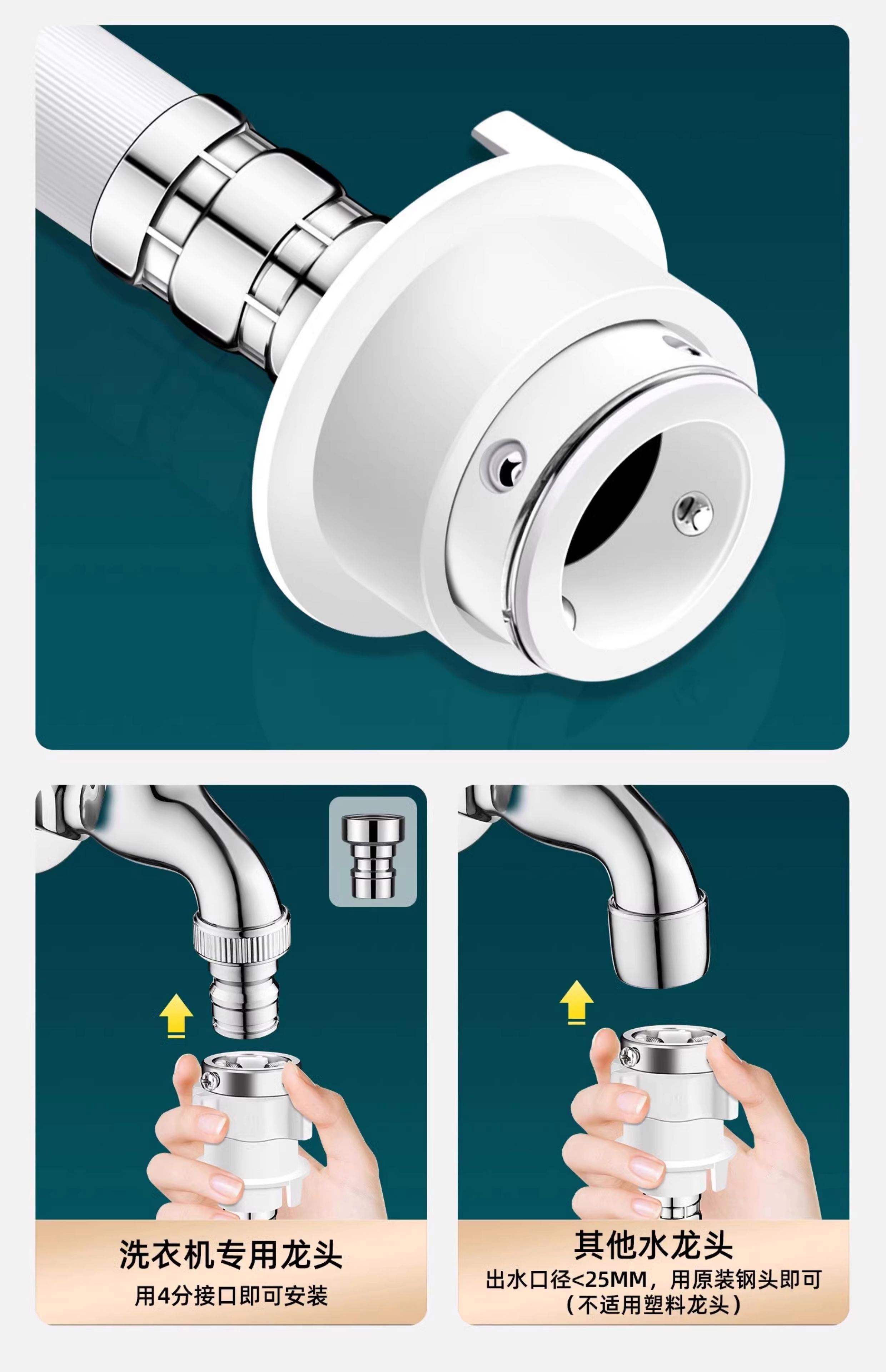 洗衣机专用龙头
用4分接口即可安装

其他水龙头
出水口径<25MM，用原装钢头即可
（不适用塑料龙头）