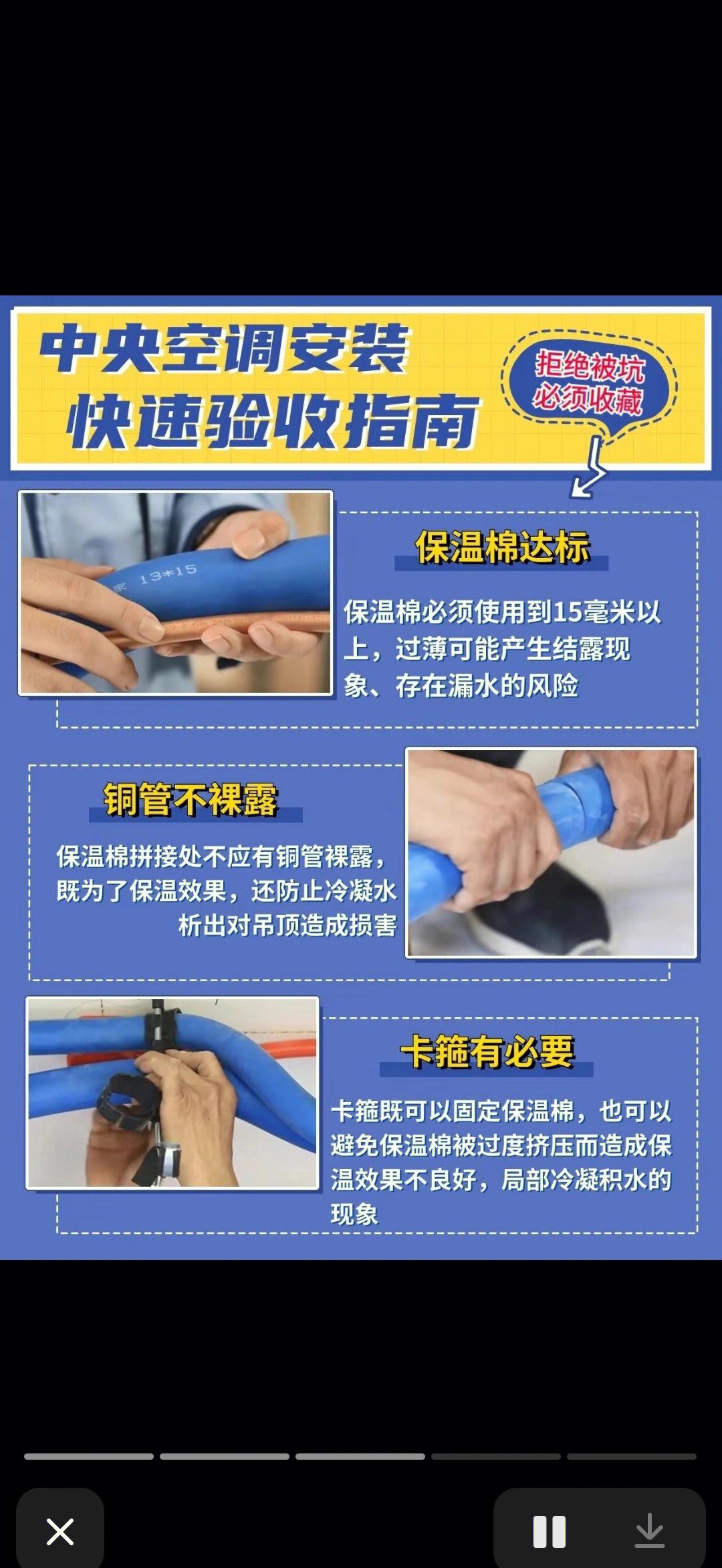 中央空调安装
快速验收指南

拒绝被坑
必须收藏

13*15

保温棉达标

保温棉必须使用到15毫米以上，过薄可能产生结露现象、存在漏水的风险

铜管不裸露

保温棉拼接处不应有铜管裸露，既为了保温效果，还防止冷凝水析出对吊顶造成损害

卡箍有必要

卡箍既可以固定保温棉，也可以避免保温棉被过度挤压而造成保温效果不良好，局部冷凝积水的现象