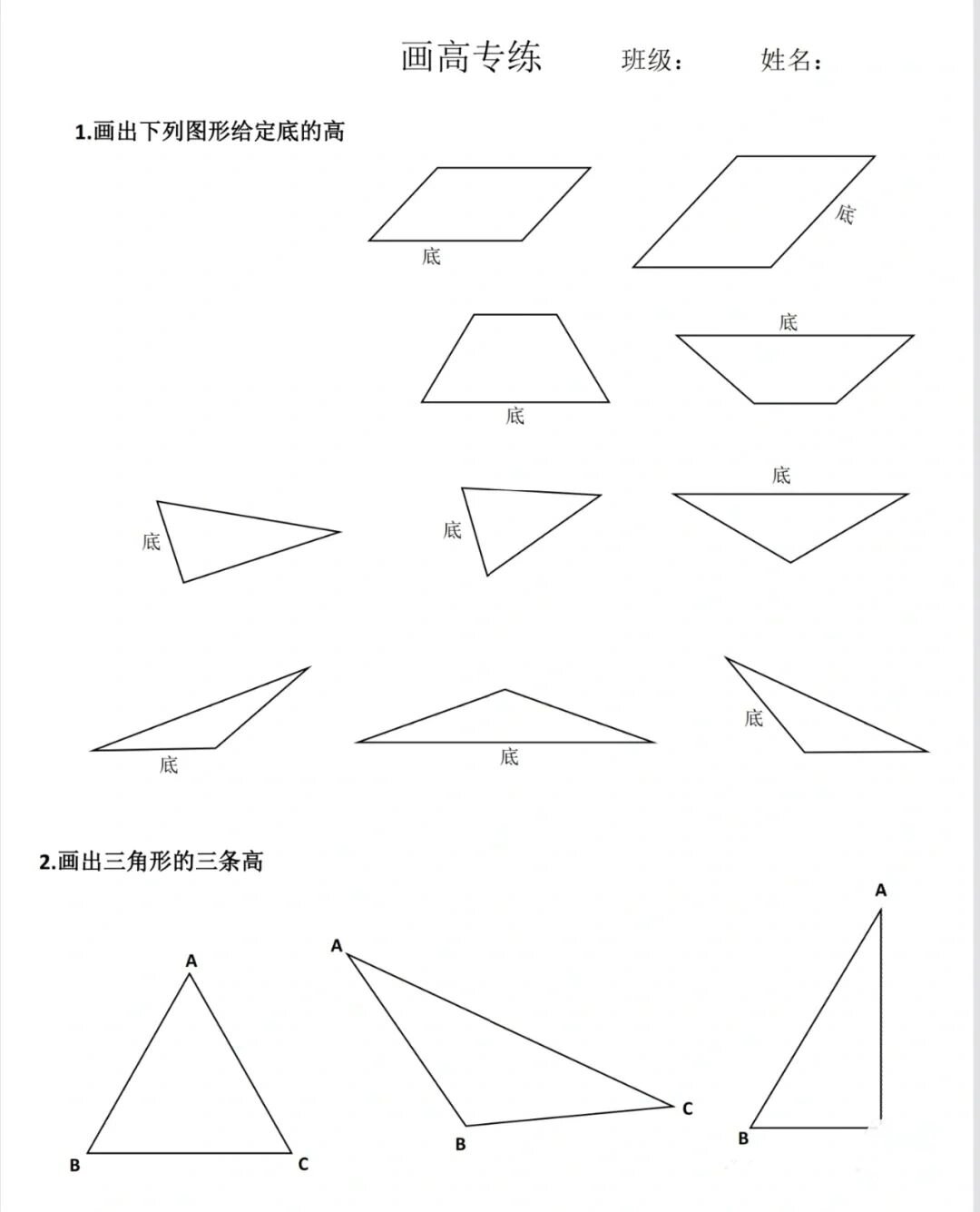 画高专练 班级： 姓名：

1.画出下列图形给定底的高

底

底

底

底

底

底

底

底

底

底

2.画出三角形的三条高

A

B

C

A

B

C

A

B